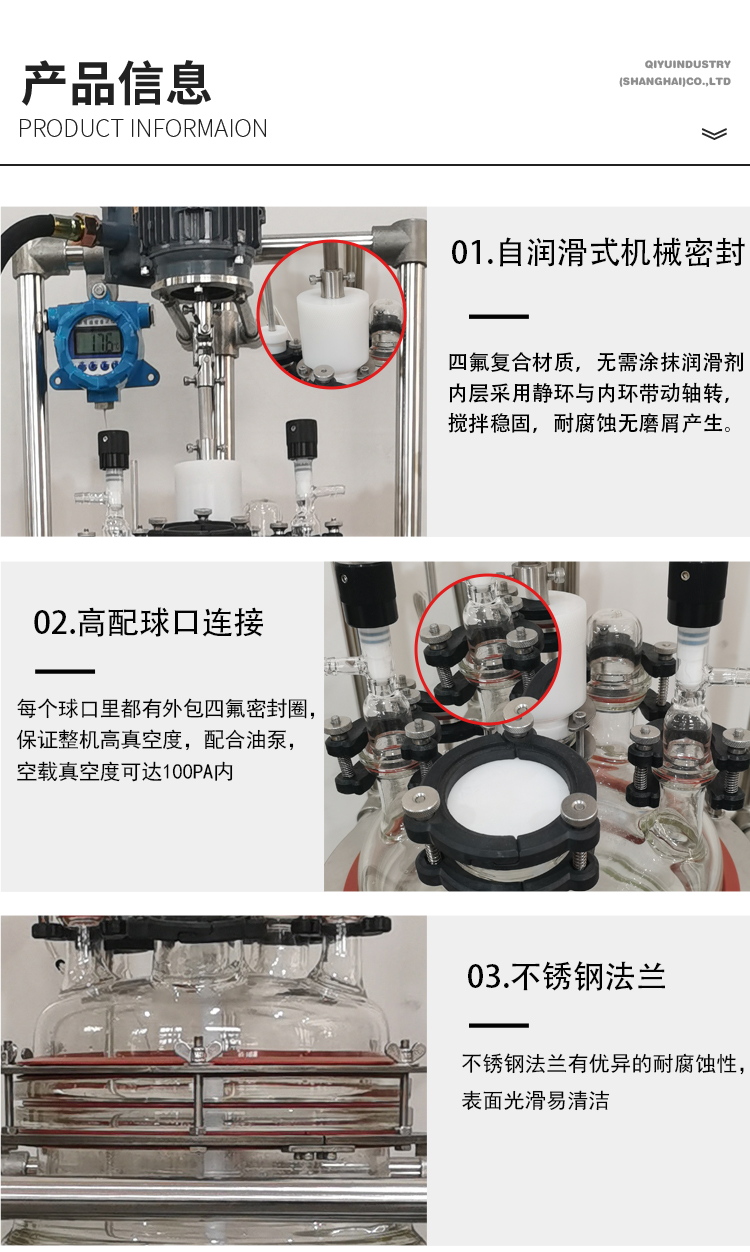 产品信息
PRODUCT INFORMAION

QIYUINDUSTRY
(SHANGHAI)CO.,LTD

176

01.自润滑式机械密封

四氟复合材质，无需涂抹润滑剂内层采用静环与内环带动轴转，搅拌稳固，耐腐蚀无磨屑产生。

02.高配球口连接

每个球口里都有外包四氟密封圈，保证整机高真空度，配合油泵，空载真空度可达100PA内

03.不锈钢法兰

不锈钢法兰有优异的耐腐蚀性，表面光滑易清洁